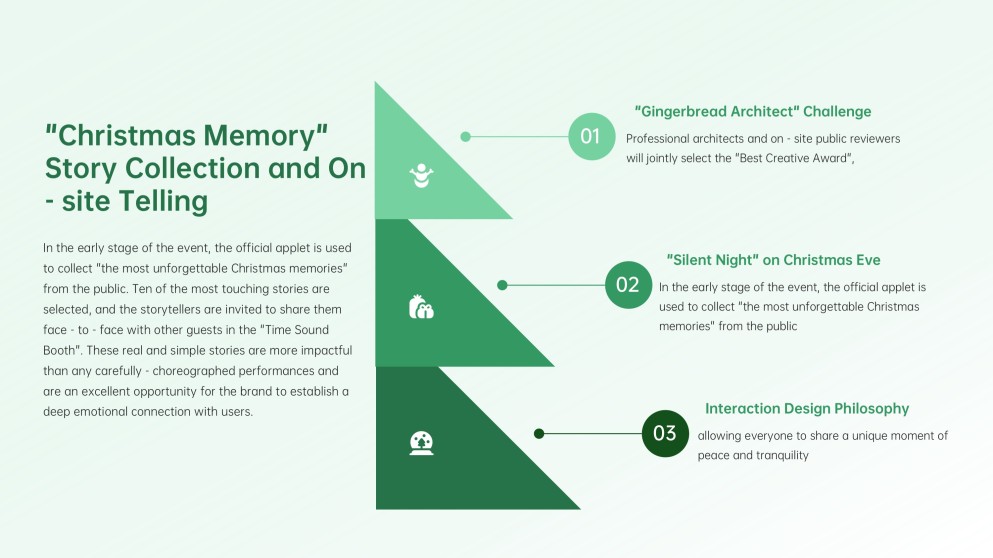 "Christmas Memory" Story Collection and On - site Telling

In the early stage of the event, the official applet is used to collect "the most unforgettable Christmas memories" from the public. Ten of the most touching stories are selected, and the storytellers are invited to share them face - to - face with other guests in the "Time Sound Booth". These real and simple stories are more impactful than any carefully - choreographed performances and are an excellent opportunity for the brand to establish a deep emotional connection with users.

01

"Gingerbread Architect" Challenge

Professional architects and on - site public reviewers will jointly select the "Best Creative Award",

02

"Silent Night" on Christmas Eve

In the early stage of the event, the official applet is used to collect "the most unforgettable Christmas memories" from the public

03

Interaction Design Philosophy

allowing everyone to share a unique moment of peace and tranquility