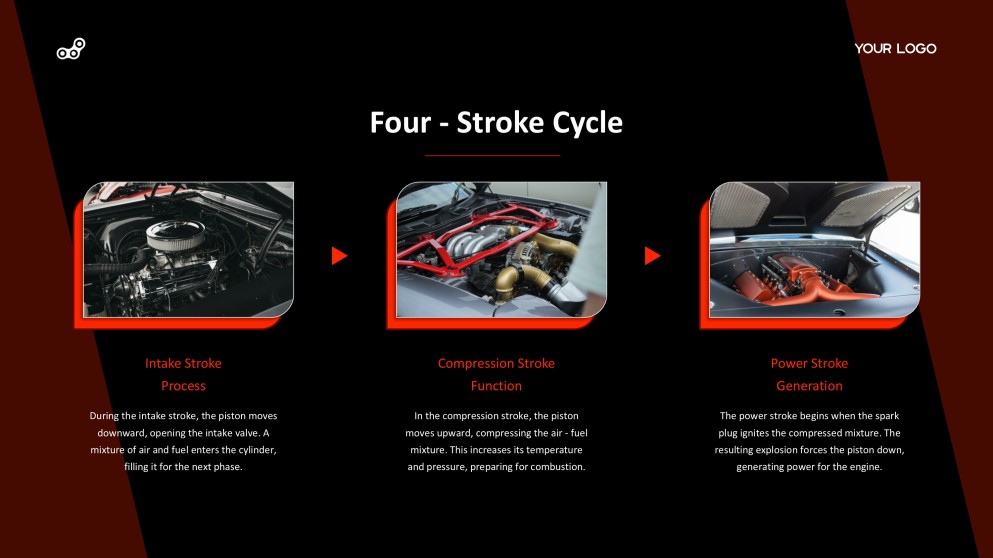 YOUR LOGO

Four - Stroke Cycle

Intake Stroke Process

During the intake stroke, the piston moves downward, opening the intake valve. A mixture of air and fuel enters the cylinder, filling it for the next phase.

Compression Stroke Function

In the compression stroke, the piston moves upward, compressing the air - fuel mixture. This increases its temperature and pressure, preparing for combustion.

Power Stroke Generation

The power stroke begins when the spark plug ignites the compressed mixture. The resulting explosion forces the piston down, generating power for the engine.