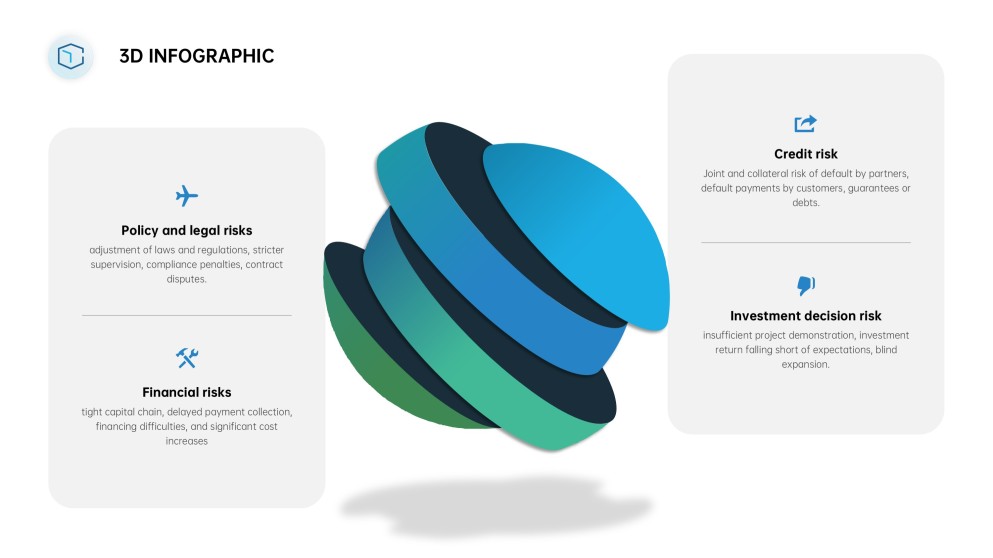 3D INFOGRAPHIC

Policy and legal risks
adjustment of laws and regulations, stricter supervision, compliance penalties, contract disputes.

Financial risks
tight capital chain, delayed payment collection, financing difficulties, and significant cost increases

Credit risk
Joint and collateral risk of default by partners, default payments by customers, guarantees or debts.

Investment decision risk
insufficient project demonstration, investment return falling short of expectations, blind expansion.