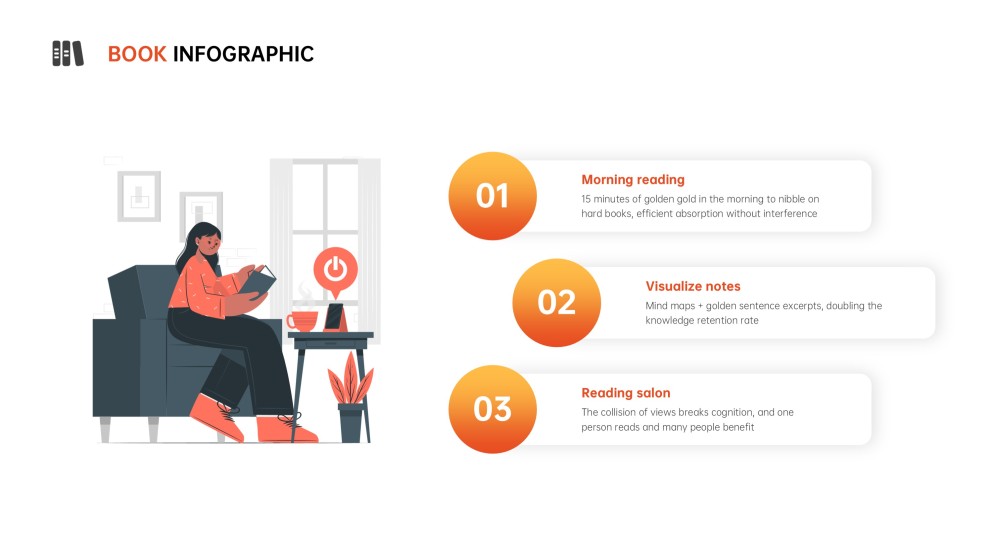 BOOK INFOGRAPHIC

01

Morning reading

15 minutes of golden gold in the morning to nibble on hard books, efficient absorption without interference

02

Visualize notes

Mind maps + golden sentence excerpts, doubling the knowledge retention rate

03

Reading salon

The collision of views breaks cognition, and one person reads and many people benefit