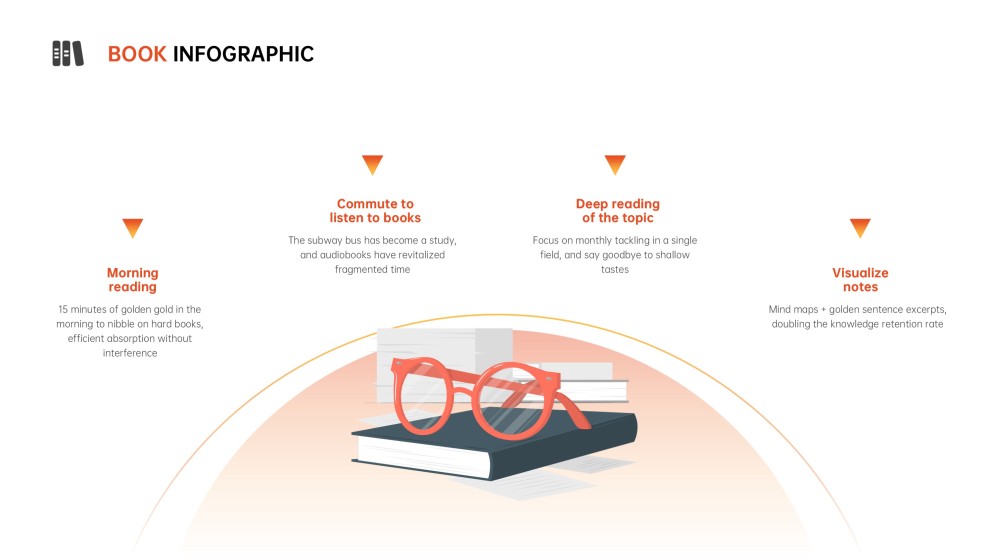 BOOK INFOGRAPHIC

Morning reading

15 minutes of golden gold in the morning to nibble on hard books, efficient absorption without interference

Commute to listen to books

The subway bus has become a study, and audiobooks have revitalized fragmented time

Deep reading of the topic

Focus on monthly tackling in a single field, and say goodbye to shallow tastes

Visualize notes

Mind maps + golden sentence excerpts, doubling the knowledge retention rate