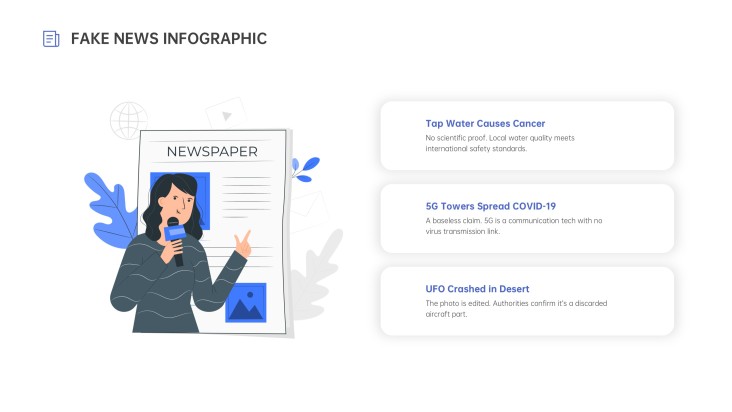 FAKE NEWS INFOGRAPHIC

NEWSPAPER

Tap Water Causes Cancer
No scientific proof. Local water quality meets international safety standards.

5G Towers Spread COVID-19
A baseless claim. 5G is a communication tech with no virus transmission link.

UFO Crashed in Desert
The photo is edited. Authorities confirm it's a discarded aircraft part.