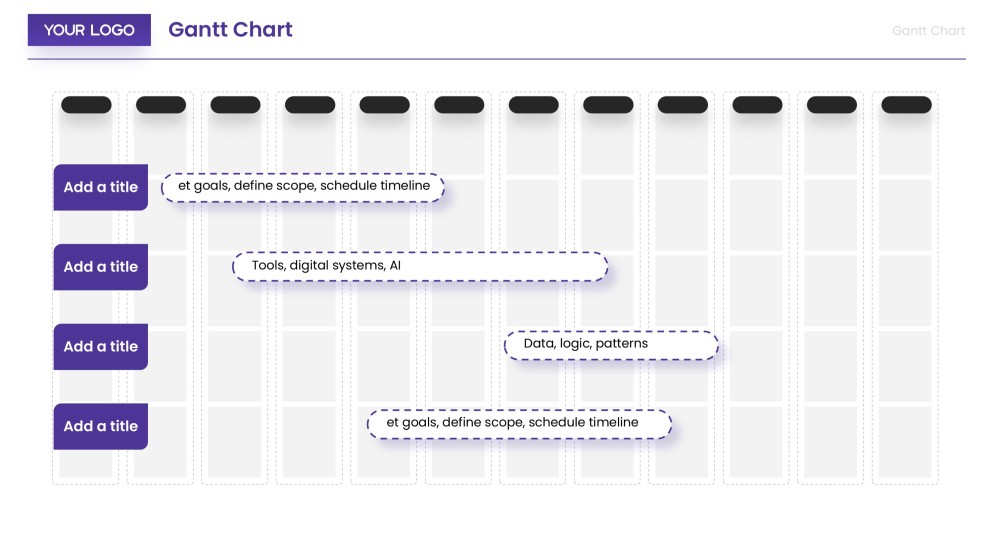 YOUR LOGO

Gantt Chart

Gantt Chart

Add a title

et goals, define scope, schedule timeline

Add a title

Tools, digital systems, AI

Add a title

Data, logic, patterns

Add a title

et goals, define scope, schedule timeline